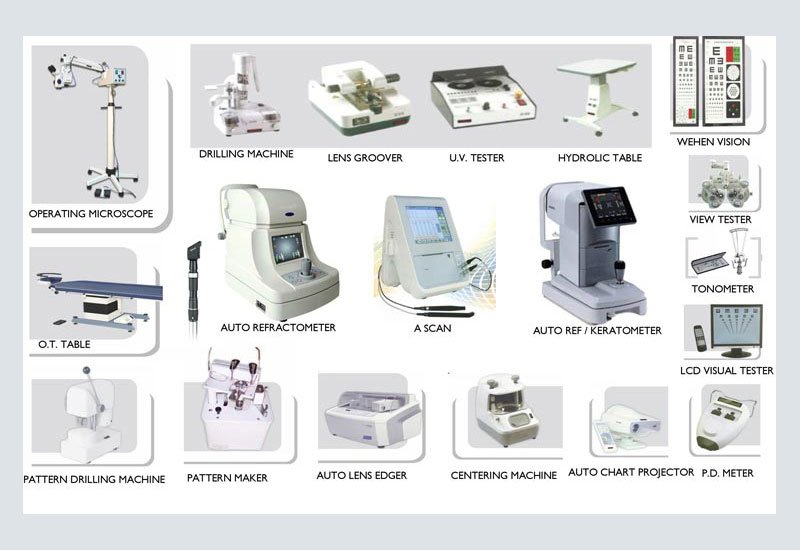 OPERATING MICROSCOPE

DRILLING MACHINE

LENS GROOVER

U.V. TESTER

HYDROLIC TABLE

WEHEN VISION

VIEW TESTER

TONOMETER

O.T. TABLE

AUTO REFRACTOMETER

A SCAN

AUTO REF / KERATOMETER

LCD VISUAL TESTER

PATTERN DRILLING MACHINE

PATTERN MAKER

AUTO LENS EDGER

CENTERING MACHINE

AUTO CHART PROJECTOR

P.D. METER